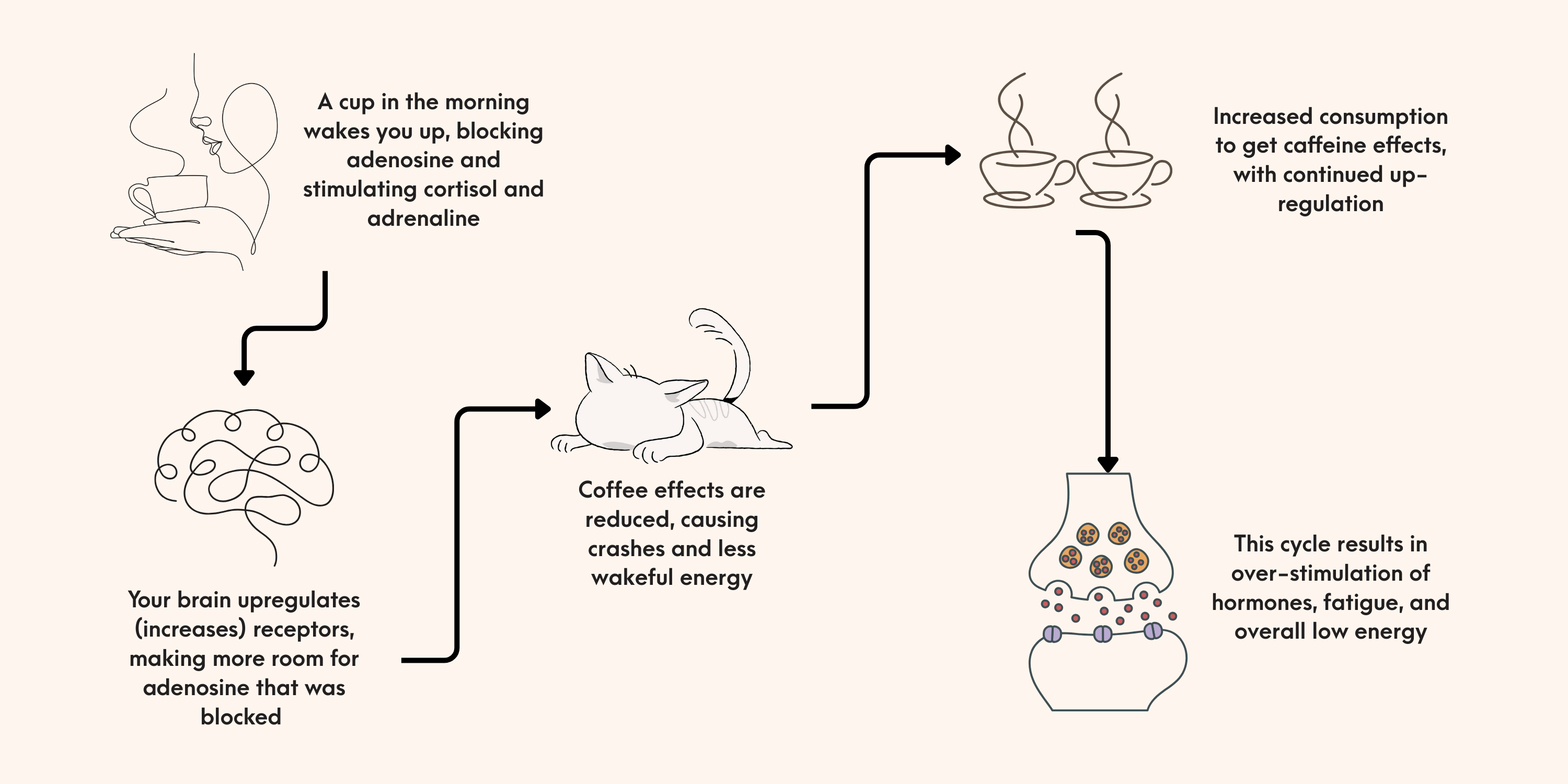 A cup in the morning wakes you up, blocking adenosine and stimulating cortisol and adrenaline

Your brain upregulates (increases) receptors, making more room for adenosine that was blocked

Coffee effects are reduced, causing crashes and less wakeful energy

Increased consumption to get caffeine effects, with continued up-regulation

This cycle results in over-stimulation of hormones, fatigue, and overall low energy